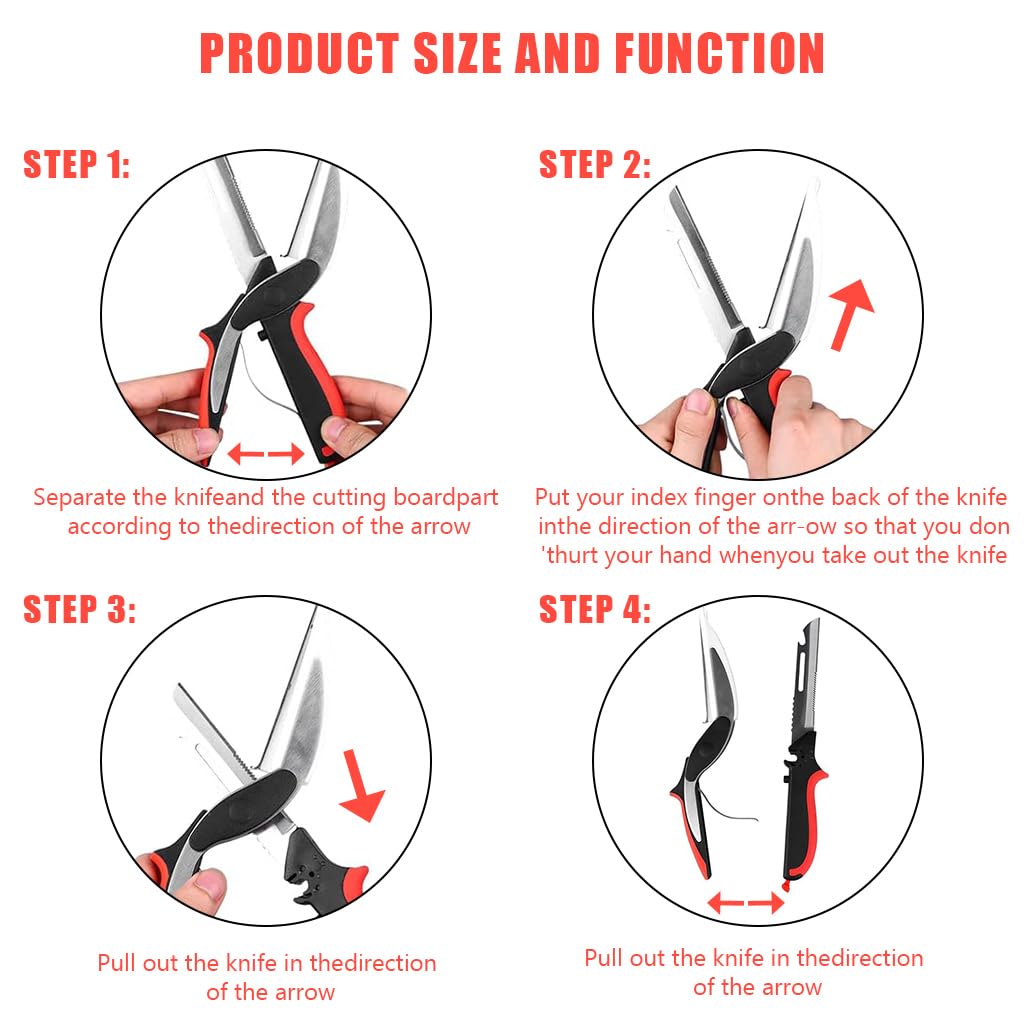 PRODUCT SIZE AND FUNCTION

STEP 1:

Separate the knifeand the cutting boardpart according to thedirection of the arrow

STEP 2:

Put your index finger onthe back of the knife inthe direction of the arr-ow so that you don 'thurt your hand whenyou take out the knife

STEP 3:

Pull out the knife in thedirection of the arrow

STEP 4:

Pull out the knife in thedirection of the arrow